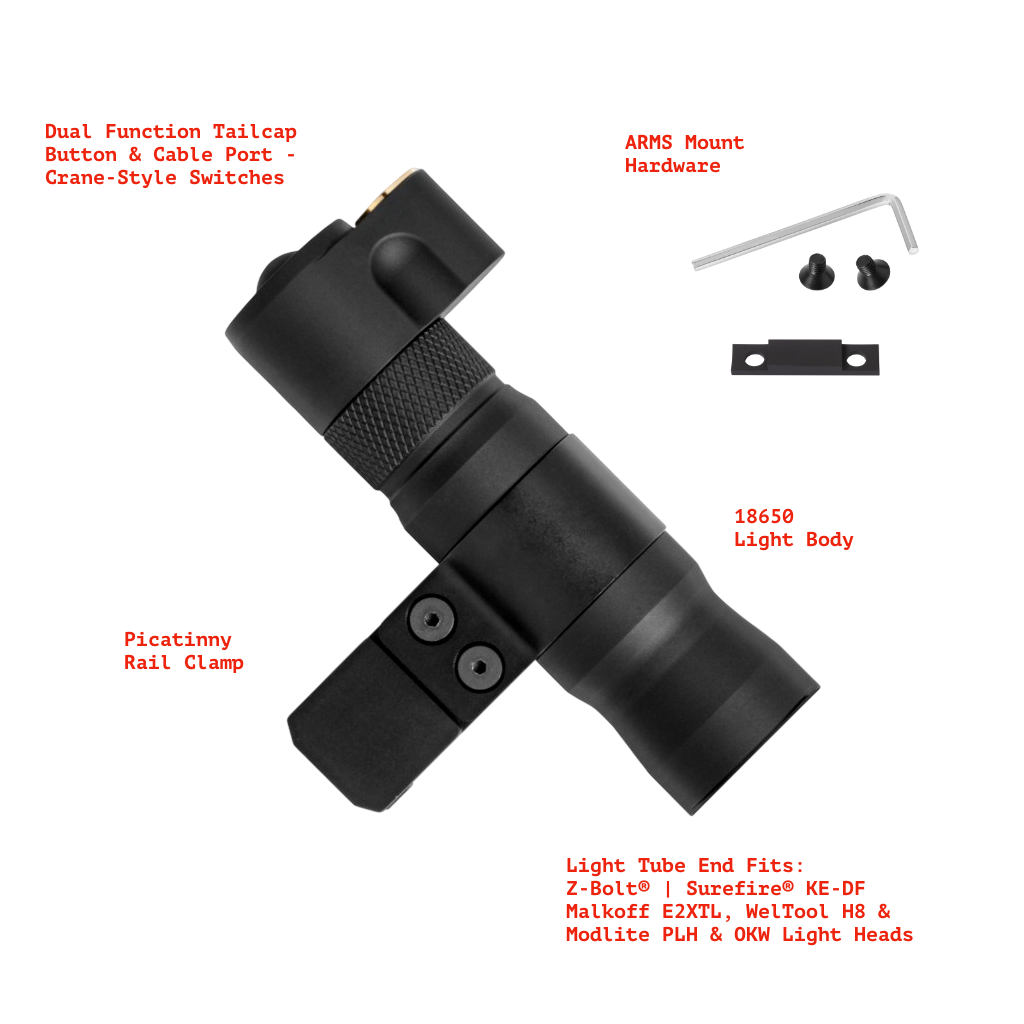 Dual Function Tailcap
Button & Cable Port -
Crane-Style Switches

ARMS Mount
Hardware

18650
Light Body

Picatinny
Rail Clamp

Light Tube End Fits:
Z-Bolt® | Surefire® KE-DF
Malkoff E2XTL, WelTool H8 &
Modlite PLH & OKW Light Heads